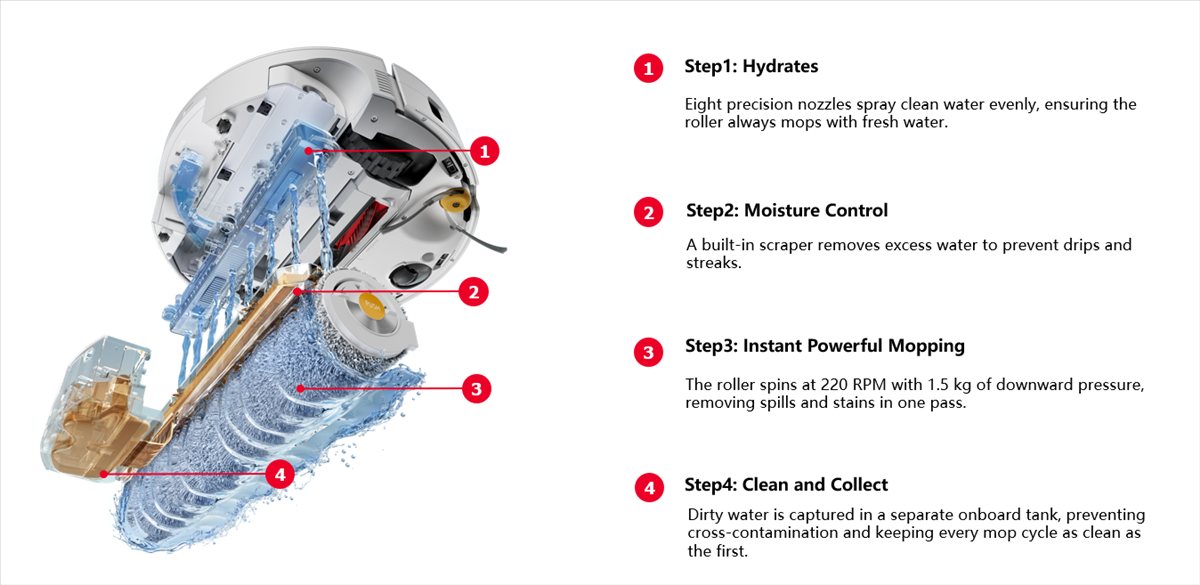 1

2

3

4

1 Step1: Hydrates

Eight precision nozzles spray clean water evenly, ensuring the roller always mops with fresh water.

2 Step2: Moisture Control

A built-in scraper removes excess water to prevent drips and streaks.

3 Step3: Instant Powerful Mopping

The roller spins at 220 RPM with 1.5 kg of downward pressure, removing spills and stains in one pass.

4 Step4: Clean and Collect

Dirty water is captured in a separate onboard tank, preventing cross-contamination and keeping every mop cycle as clean as the first.